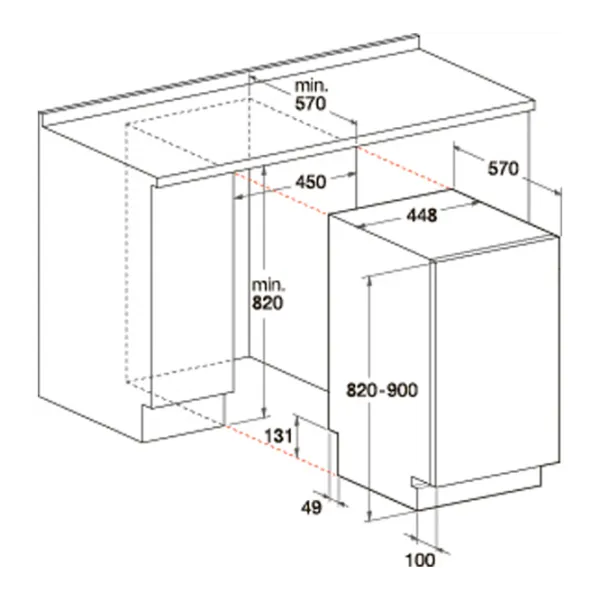 min.
570

570

450

448

min.
820

820-900

131

49

100