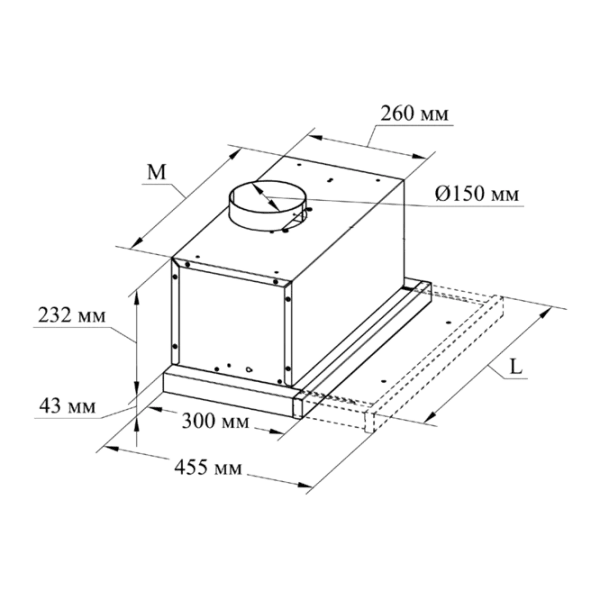 260 мм
M
Ø150 мм
232 мм
L
43 мм
300 мм
455 мм