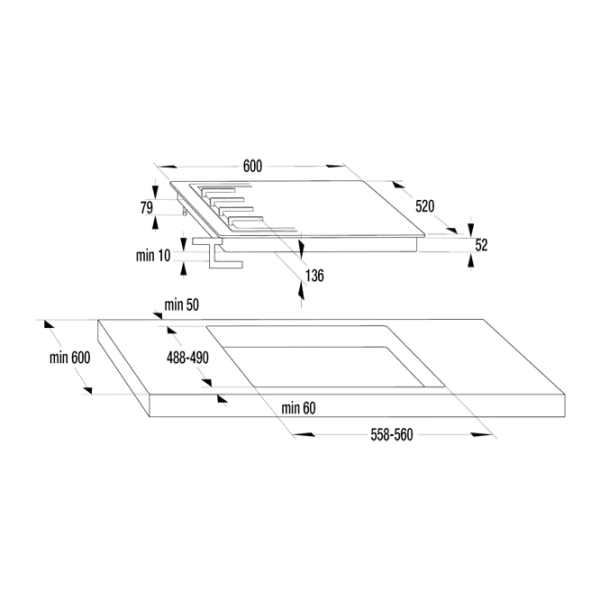 600
79
520
52
min 10
136
min 50
min 600
488-490
min 60
558-560