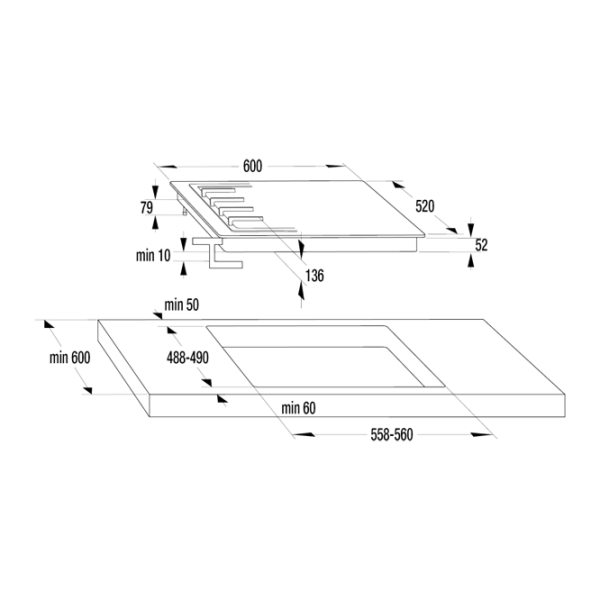 600
79
520
52
min 10
136
min 50
min 600
488-490
min 60
558-560