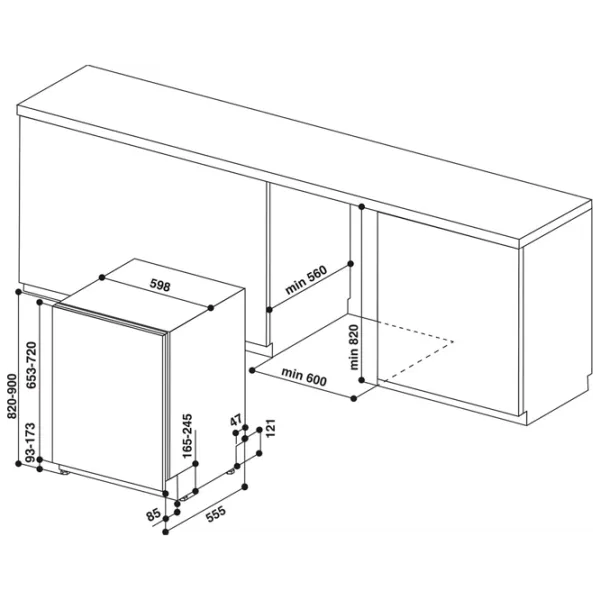 598
min 560
min 820
min 600
820-900
653-720
93-173
165-245
47
121
85
555