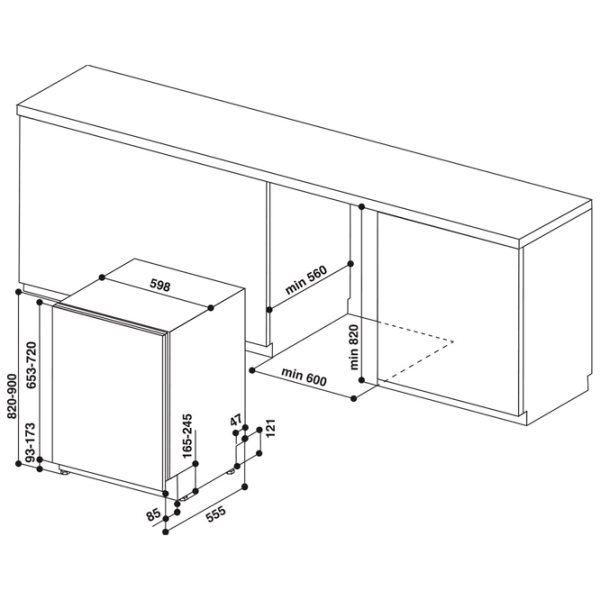 598
min 560
min 820
min 600
820-900
653-720
93-173
165-245
47
121
85
555