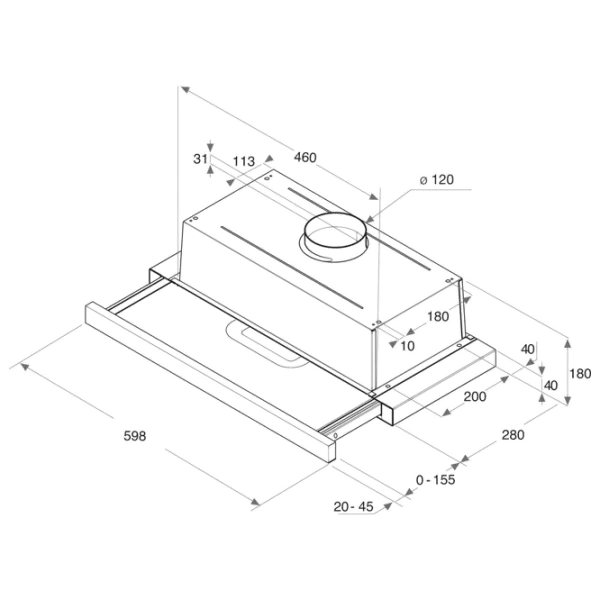 31
113
460
ø 120
180
10
40
40
180
200
280
598
0 - 155
20 - 45