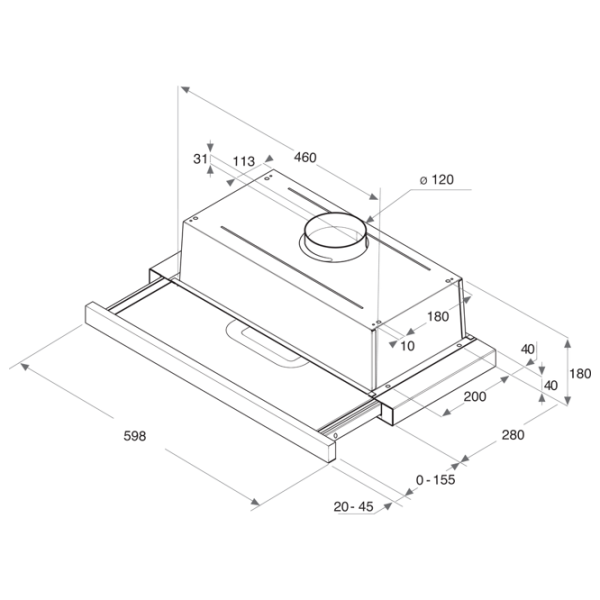 31
113
460
ø 120
180
10
40
40
180
200
280
598
0 - 155
20 - 45