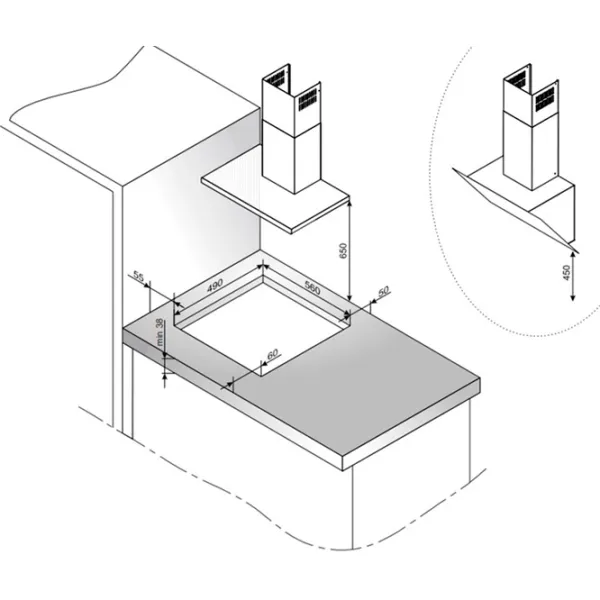 650
55
490
560
50
min 38
60
450