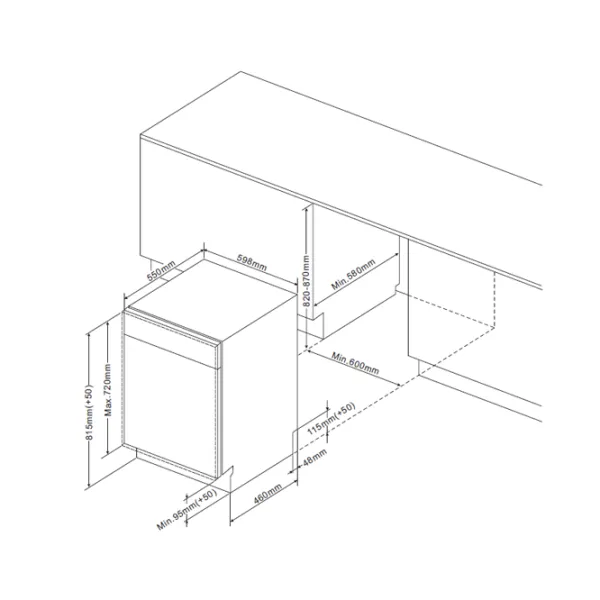 550mm
598mm
820-870mm
Min.580mm
Min.600mm
815mm(+50)
Max.720mm
115mm(+50)
48mm
460mm
Min.95mm(+50)