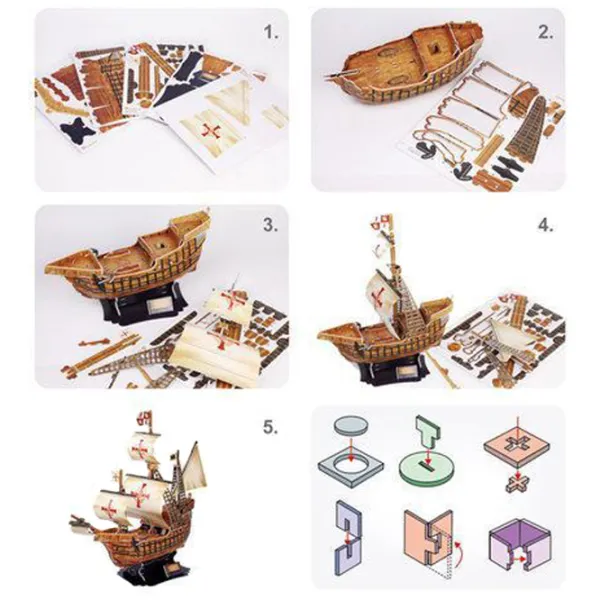 1.

2.

3.

4.

5.