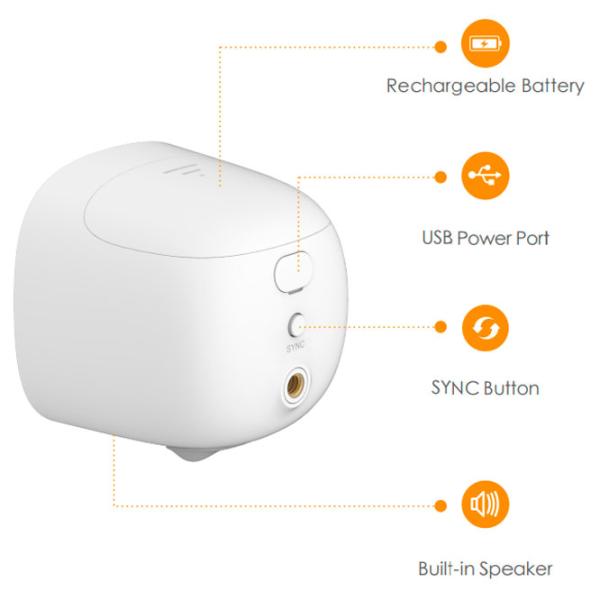 Rechargeable Battery

USB Power Port

SYNC

SYNC Button

Built-in Speaker