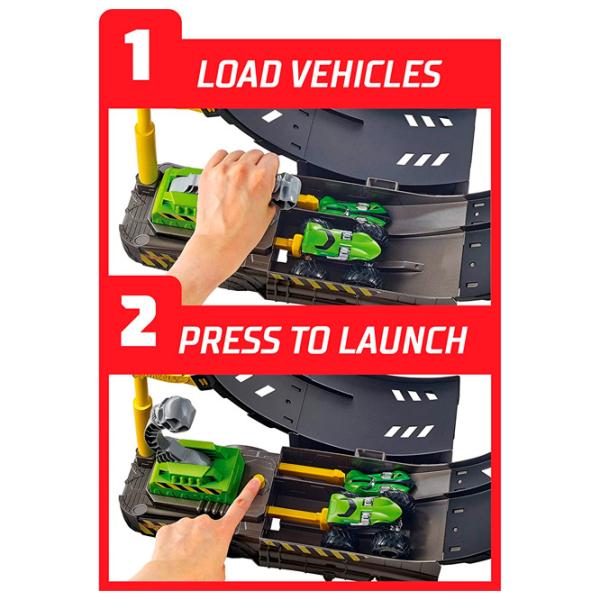 1 LOAD VEHICLES

2 PRESS TO LAUNCH