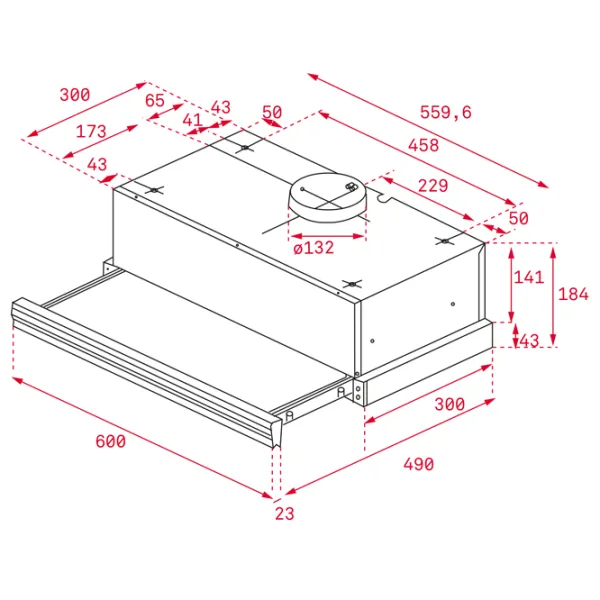 300
65
43
50
559,6
173
41
458
43
229
50
ø132
141
184
43
300
600
490
23