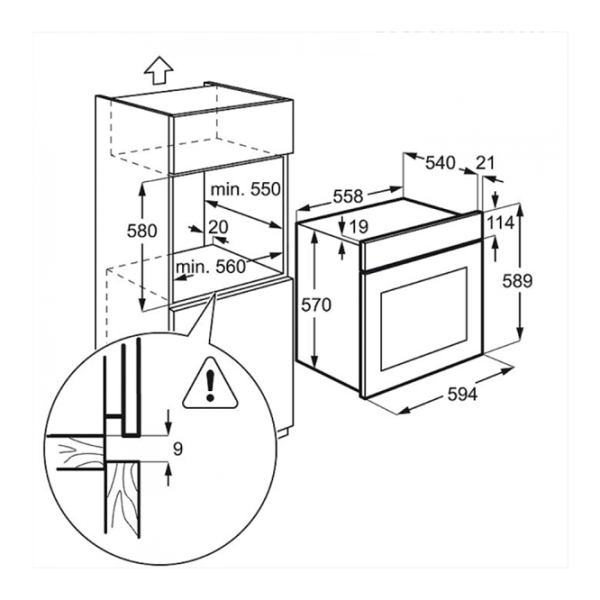 min. 550
580
20
min. 560
9
540
21
558
19
114
570
589
594