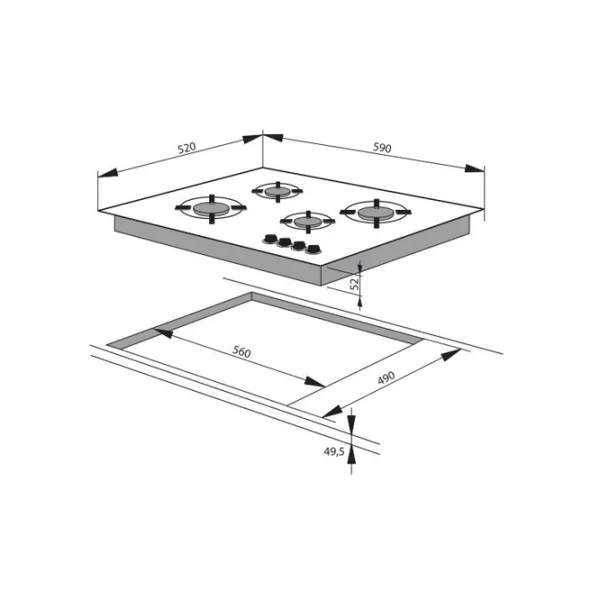 520
590
52
560
490
49,5