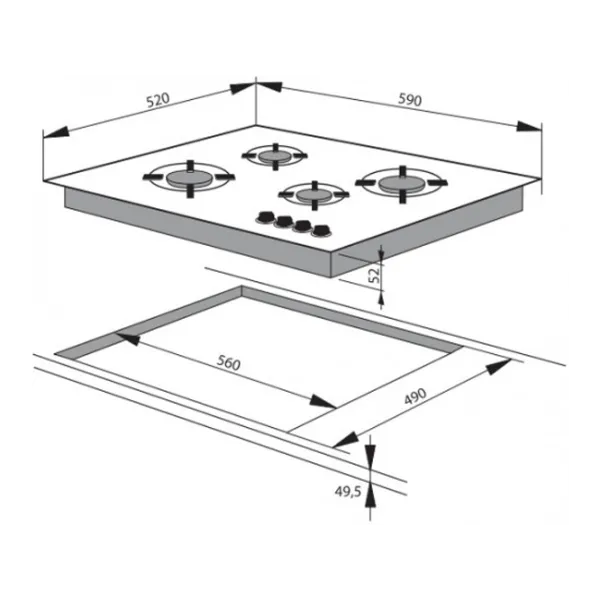 520
590
52
560
490
49,5