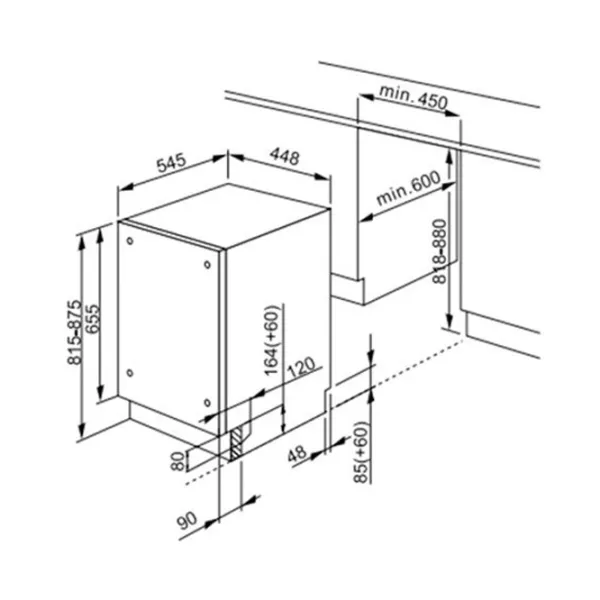 min. 450
545
448
min.600
818-880
815-875
655
164(+60)
120
80
48
85(+60)
90