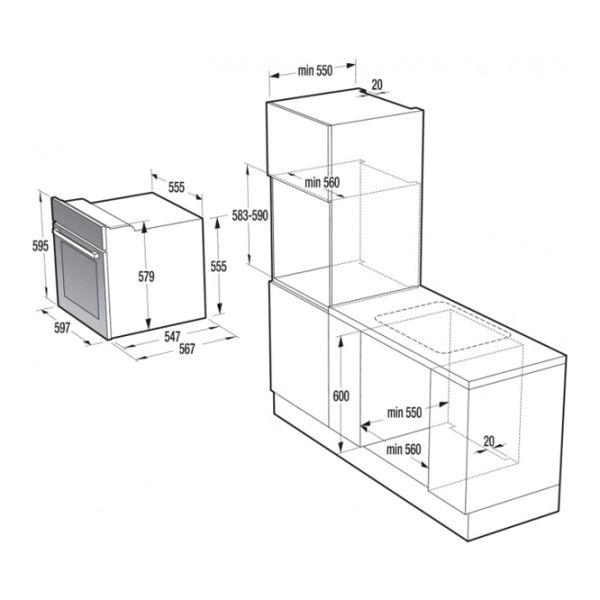 555
595
579
555
597
547
567
min 550
20
min 560
583-590
600
min 550
min 560
20