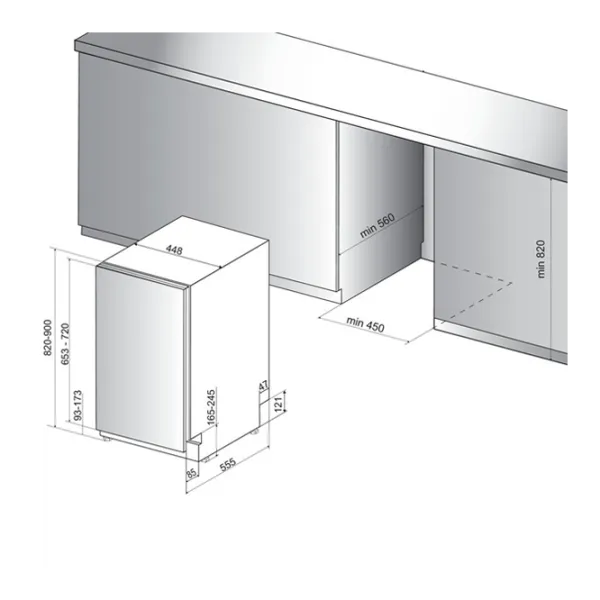 min 560
min 820
448
min 450
820-900
653 - 720
93-173
165-245
47
121
85
555