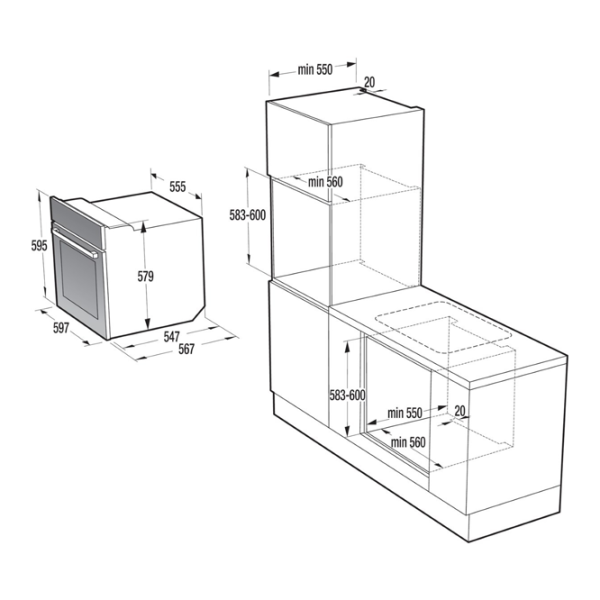 555
595
579
597
547
567
min 550
20
min 560
583-600
583-600
min 550
20
min 560