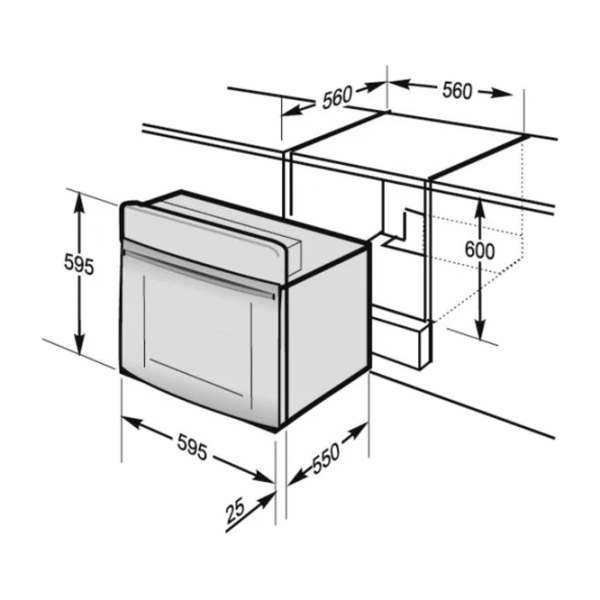 560
560
595
600
595
550
25