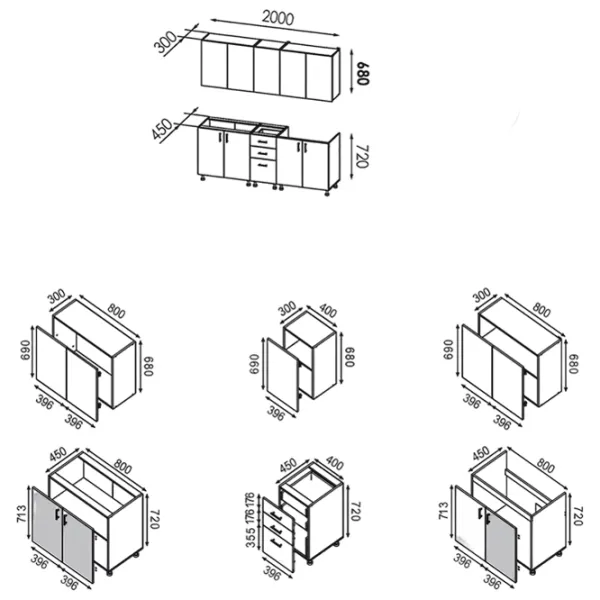 2000
300
680
450
720

300
800
690
680
396
396

300
400
690
680
396

300
800
690
680
396
396

450
800
713
720
396
396

450
400
176
176
355
720
396

450
800
713
720
396
396