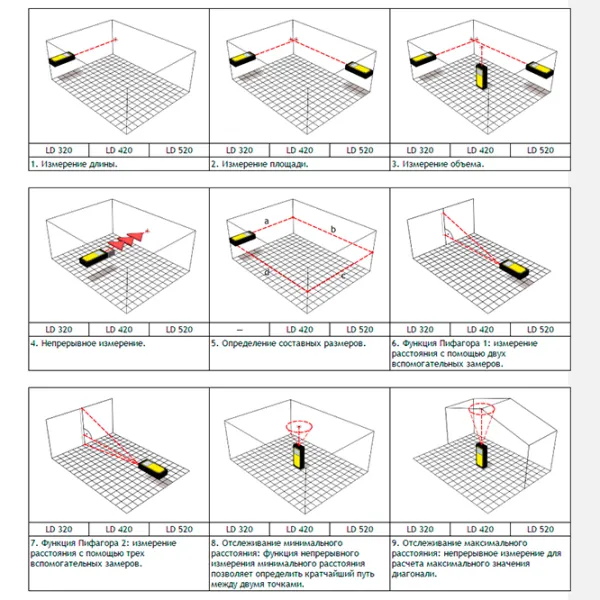 | LD 320 | LD 420 | LD 520 |
|---|---|---|

1. Измерение длины.

| LD 320 | LD 420 | LD 520 |
|---|---|---|

2. Измерение площади.

| LD 320 | LD 420 | LD 520 |
|---|---|---|

3. Измерение объема.

| LD 320 | LD 420 | LD 520 |
|---|---|---|

4. Непрерывное измерение.

a b d c

| – | LD 420 | LD 520 |
|---|---|---|

5. Определение составных размеров.

| LD 320 | LD 420 | LD 520 |
|---|---|---|

6. Функция Пифагора 1: измерение расстояния с помощью двух вспомогательных замеров.

| LD 320 | LD 420 | LD 520 |
|---|---|---|

7. Функция Пифагора 2: измерение расстояния с помощью трех вспомогательных замеров.

| LD 320 | LD 420 | LD 520 |
|---|---|---|

8. Отслеживание минимального расстояния: функция непрерывного измерения минимального расстояния позволяет определить кратчайший путь между двумя точками.

| LD 320 | LD 420 | LD 520 |
|---|---|---|

9. Отслеживание максимального расстояния: непрерывное измерение для расчета максимального значения диагонали.