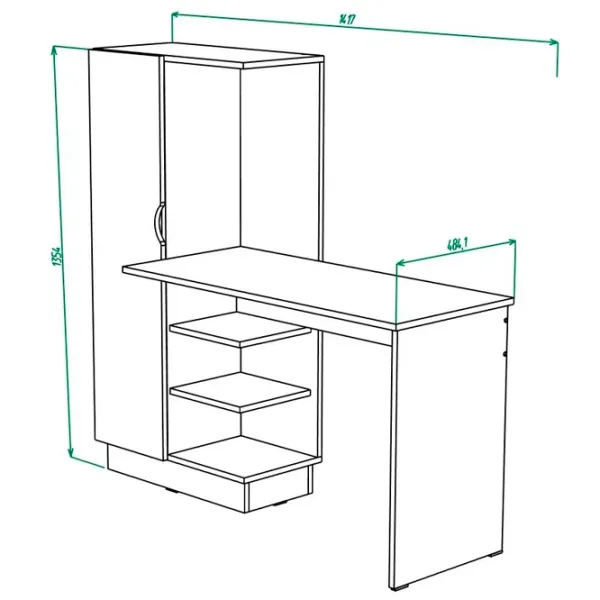 1417

1354

484,1