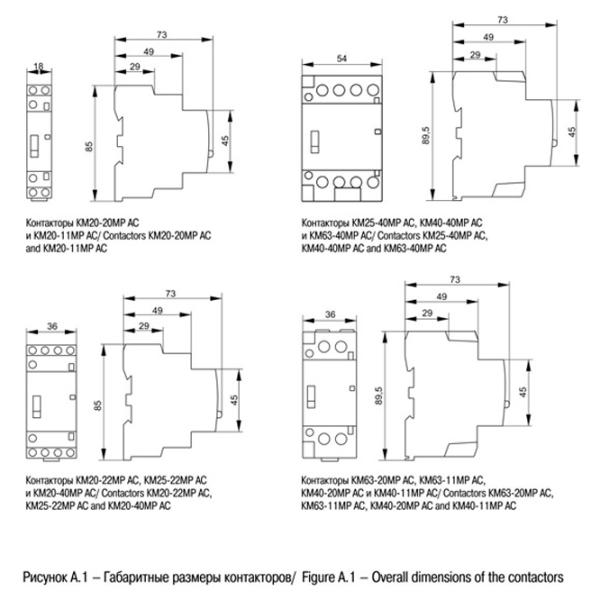 18

73

49

29

85

45

Контакторы КМ20-20МР АС и КМ20-11МР АС/ Contactors KM20-20MP AC and KM20-11MP AC

54

73

49

29

89,5

45

Контакторы КМ25-40МР АС, КМ40-40МР АС и КМ63-40МР АС/ Contactors KM25-40MP AC, KM40-40MP AC and KM63-40MP AC

36

73

49

29

85

45

Контакторы КМ20-22МР АС, КМ25-22МР АС и КМ20-40МР АС/ Contactors KM20-22MP AC, KM25-22MP AC and KM20-40MP AC

36

73

49

29

89,5

45

Контакторы КМ63-20МР АС, КМ63-11МР АС, КМ40-20МР АС и КМ40-11МР АС/ Contactors KM63-20MP AC, KM63-11MP AC, KM40-20MP AC and KM40-11MP AC

Рисунок А.1 – Габаритные размеры контакторов/ Figure A.1 – Overall dimensions of the contactors