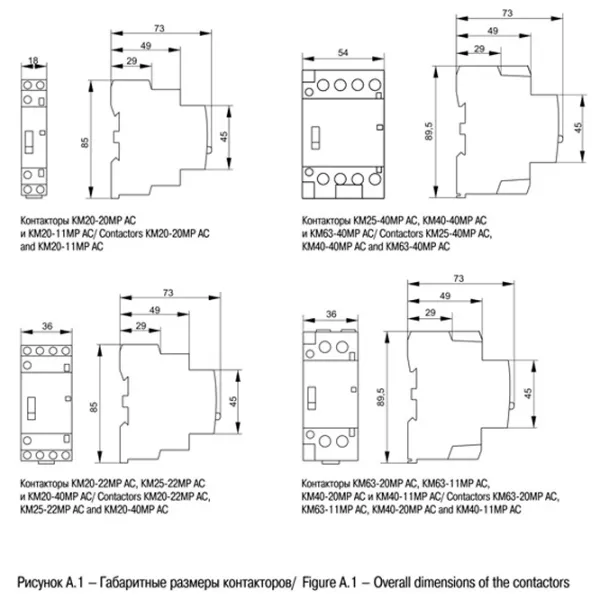 18

73

49

29

85

45

Контакторы КМ20-20МР АС и КМ20-11МР АС/ Contactors KM20-20MP AC and KM20-11MP AC

54

73

49

29

89,5

45

Контакторы КМ25-40МР АС, КМ40-40МР АС и КМ63-40МР АС/ Contactors KM25-40MP AC, KM40-40MP AC and KM63-40MP AC

36

73

49

29

85

45

Контакторы КМ20-22МР АС, КМ25-22МР АС и КМ20-40МР АС/ Contactors KM20-22MP AC, KM25-22MP AC and KM20-40MP AC

36

73

49

29

89,5

45

Контакторы КМ63-20МР АС, КМ63-11МР АС, КМ40-20МР АС и КМ40-11МР АС/ Contactors KM63-20MP AC, KM63-11MP AC, KM40-20MP AC and KM40-11MP AC

Рисунок А.1 – Габаритные размеры контакторов/ Figure A.1 – Overall dimensions of the contactors