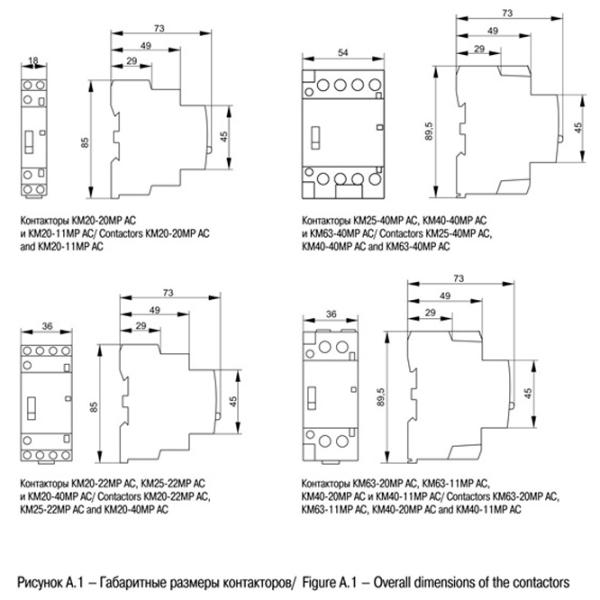 18

73

49

29

85

45

Контакторы КМ20-20МР АС и КМ20-11МР АС/ Contactors KM20-20MP AC and KM20-11MP AC

54

73

49

29

89,5

45

Контакторы КМ25-40МР АС, КМ40-40МР АС и КМ63-40МР АС/ Contactors KM25-40MP AC, KM40-40MP AC and KM63-40MP AC

36

73

49

29

85

45

Контакторы КМ20-22МР АС, КМ25-22МР АС и КМ20-40МР АС/ Contactors KM20-22MP AC, KM25-22MP AC and KM20-40MP AC

36

73

49

29

89,5

45

Контакторы КМ63-20МР АС, КМ63-11МР АС, КМ40-20МР АС и КМ40-11МР АС/ Contactors KM63-20MP AC, KM63-11MP AC, KM40-20MP AC and KM40-11MP AC

Рисунок А.1 – Габаритные размеры контакторов/ Figure A.1 – Overall dimensions of the contactors