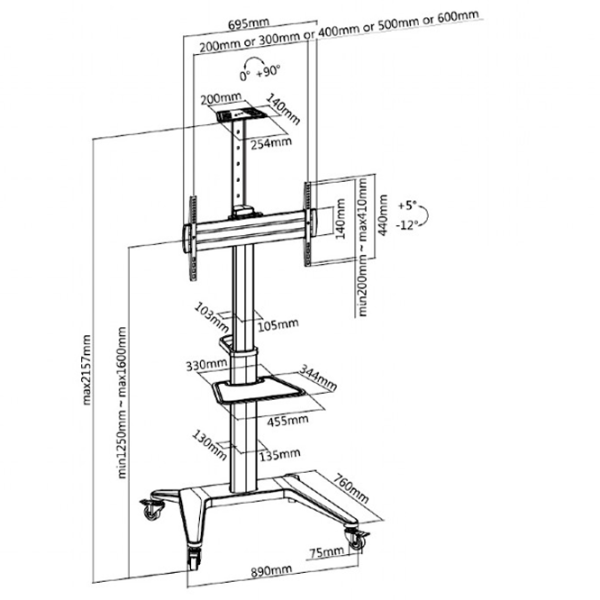 695mm
200mm or 300mm or 400mm or 500mm or 600mm
0° +90°
200mm
140mm
254mm
140mm
min200mm ~ max410mm
440mm
+5°
-12°
103mm
105mm
330mm
344mm
455mm
130mm
135mm
max2157mm
min1250mm ~ max1600mm
760mm
75mm
890mm