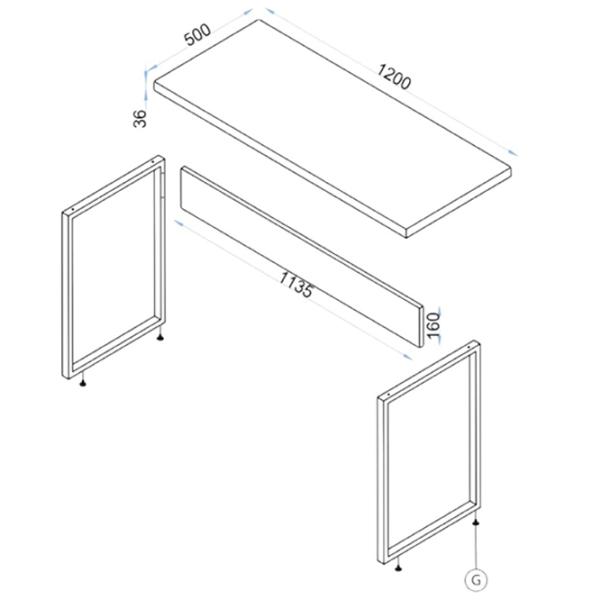 500
1200
36
1135
160
G