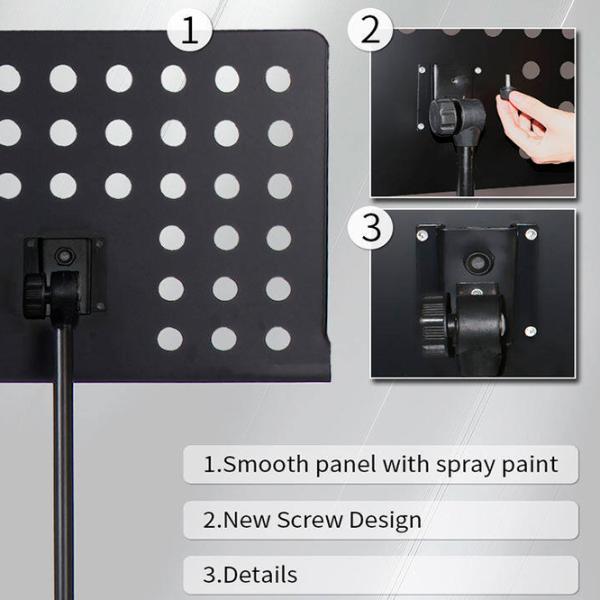 1

2

3

1.Smooth panel with spray paint

2.New Screw Design

3.Details