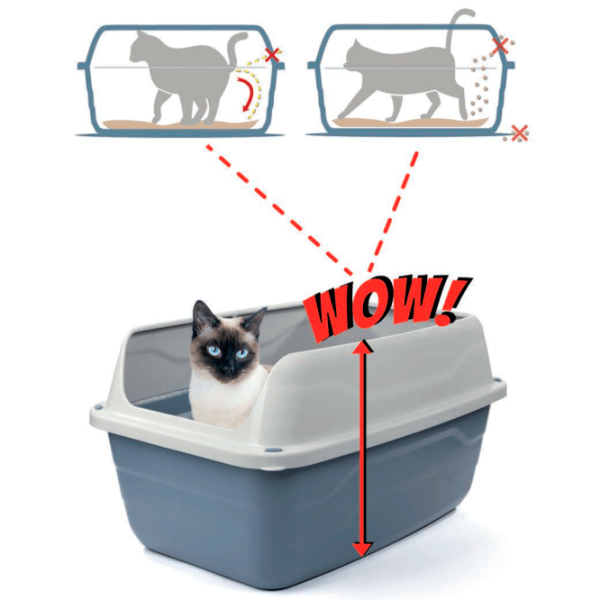 WOW!