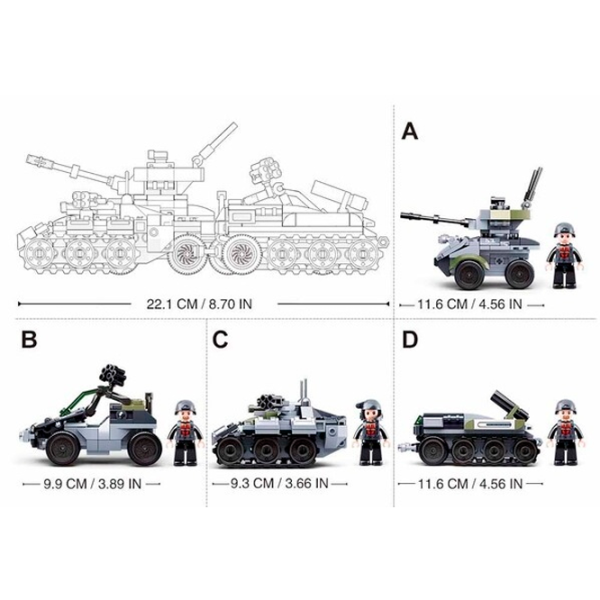 22.1 CM / 8.70 IN

A

11.6 CM / 4.56 IN

B

9.9 CM / 3.89 IN

C

9.3 CM / 3.66 IN

D

11.6 CM / 4.56 IN