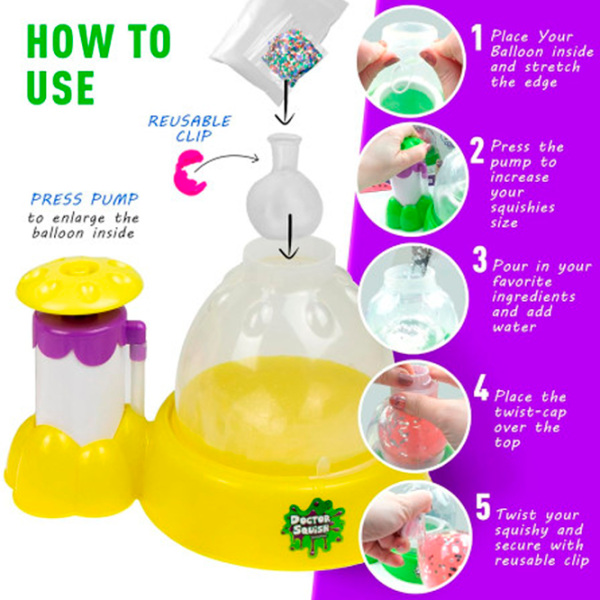 HOW TO USE

REUSABLE CLIP

PRESS PUMP to enlarge the balloon inside

DOCTOR SQUISH

1 Place Your Balloon inside and stretch the edge

2 Press the pump to increase your squishies size

3 Pour in your favorite ingredients and add water

4 Place the twist-cap over the top

5 Twist your squishy and secure with reusable clip