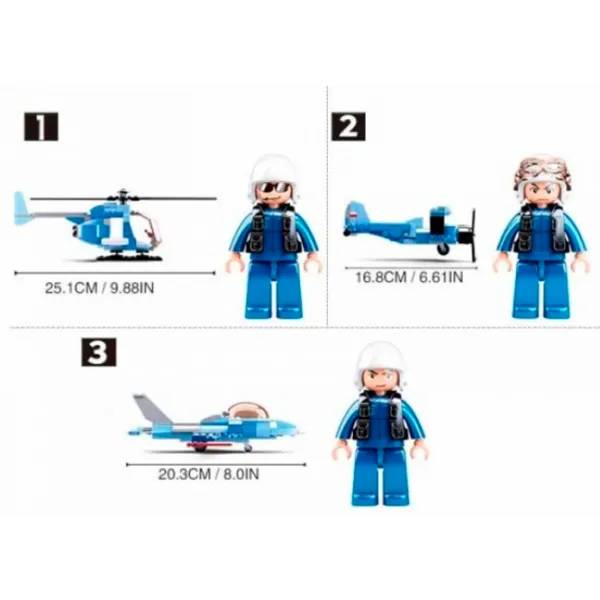 1

25.1CM / 9.88IN

2

16.8CM / 6.61IN

3

20.3CM / 8.0IN