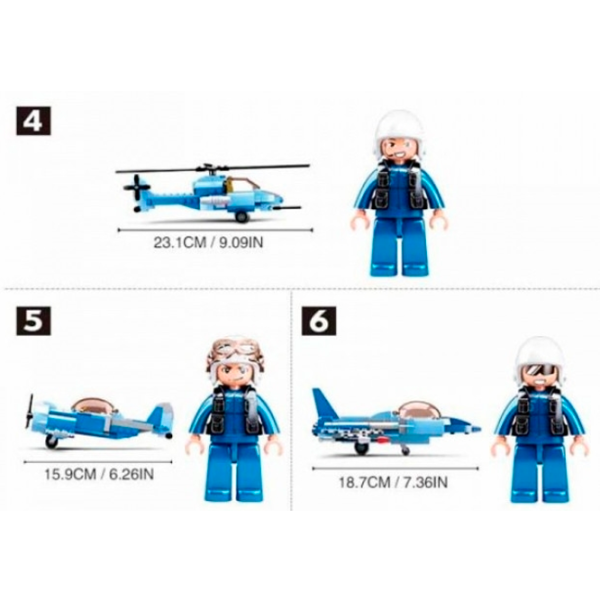 4

23.1CM / 9.09IN

5

15.9CM / 6.26IN

6

18.7CM / 7.36IN