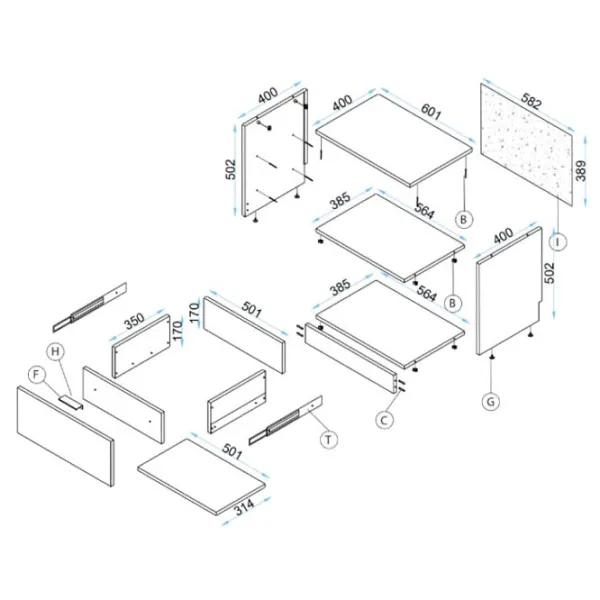 400
502
400
601
582
389
385
564
B
I
400
502
385
564
B
350
170
170
501
H
F
C
G
T
501
314