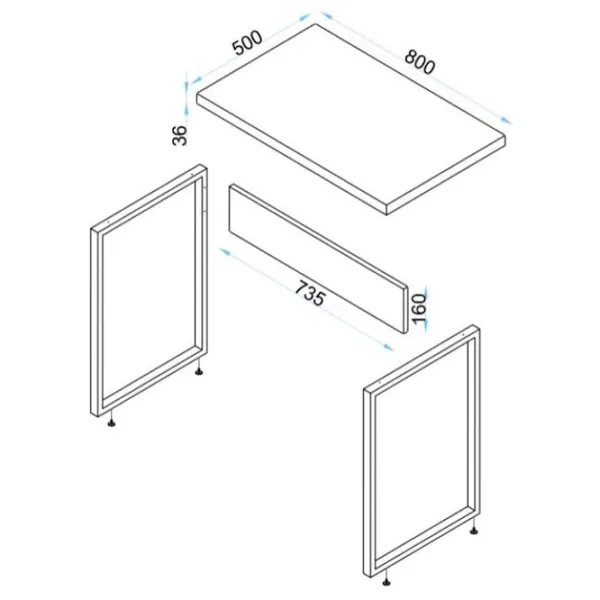 500
800
36
735
160