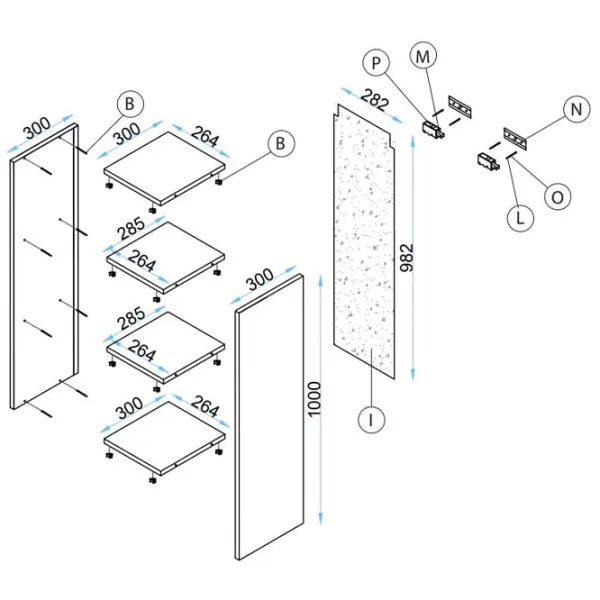 300
B
300
264
B
285
264
285
264
300
264
300
1000
282
982
I
P
M
N
O
L