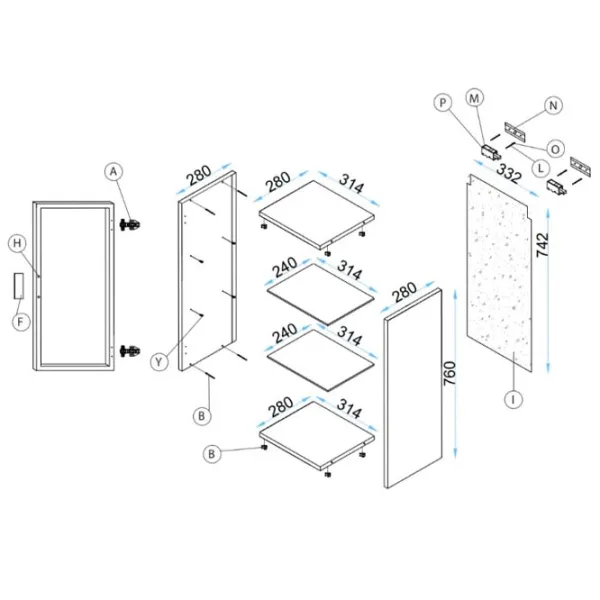 P
M
N
O
L
332
742
I
A
H
F
280
Y
B
280
314
240
314
240
314
280
314
B
280
760