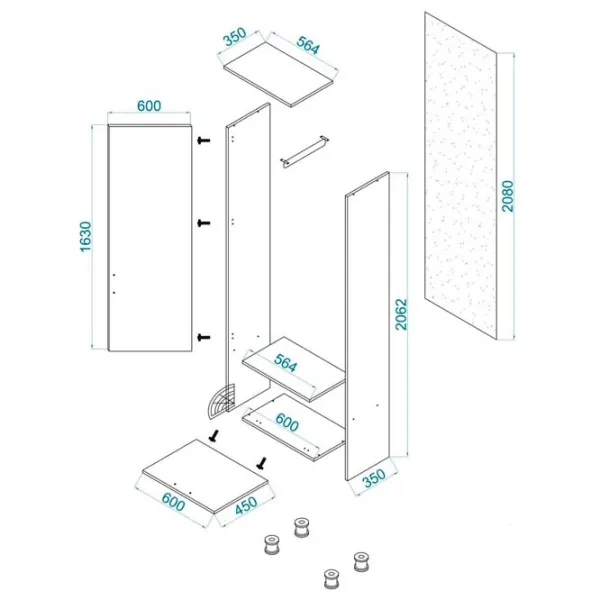 350
564
600
1630
2080
2062
564
600
350
600
450