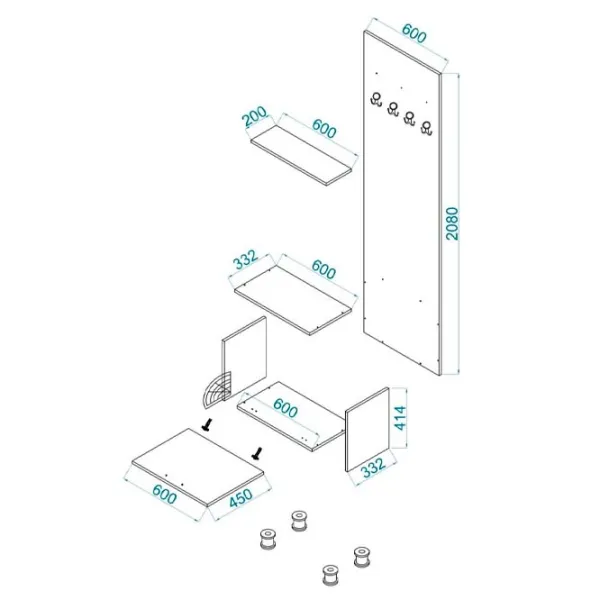 600
200
600
2080
332
600
600
414
332
600
450