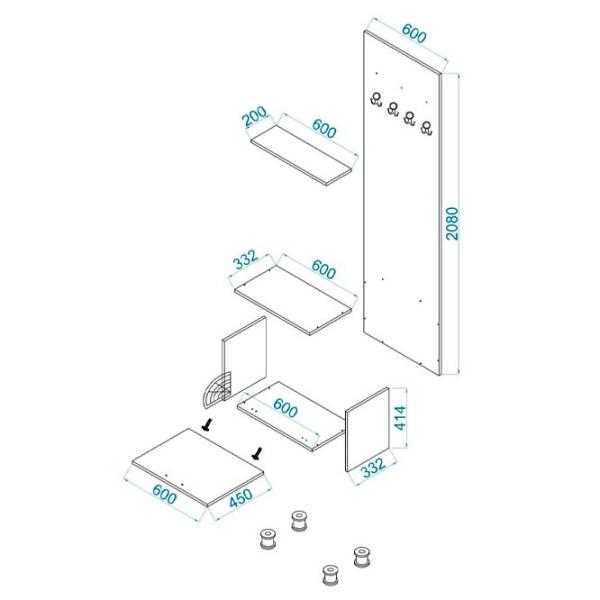 600

200

600

2080

332

600

600

414

332

600

450