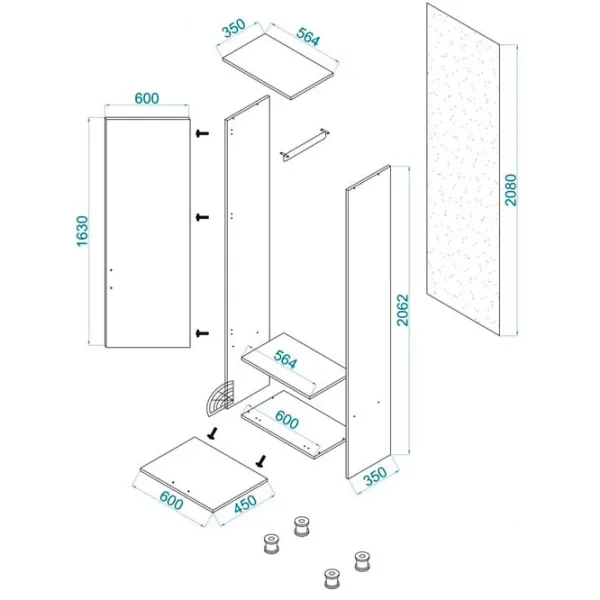 350
564
600
1630
2080
2062
564
600
350
600
450