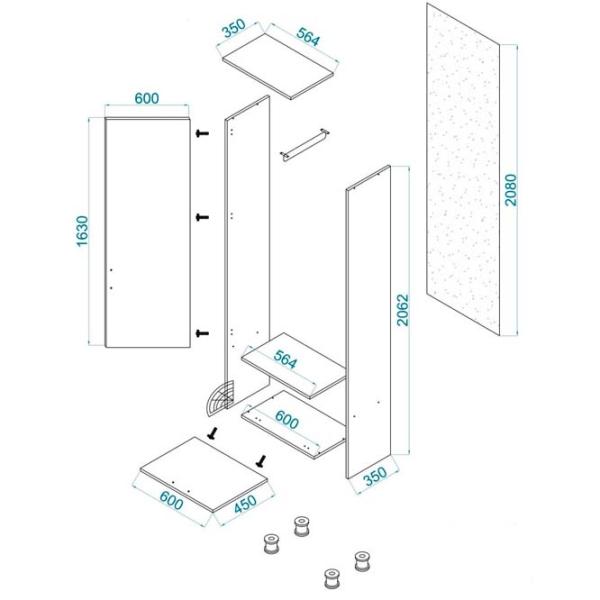 350
564
600
1630
2080
2062
564
600
350
600
450