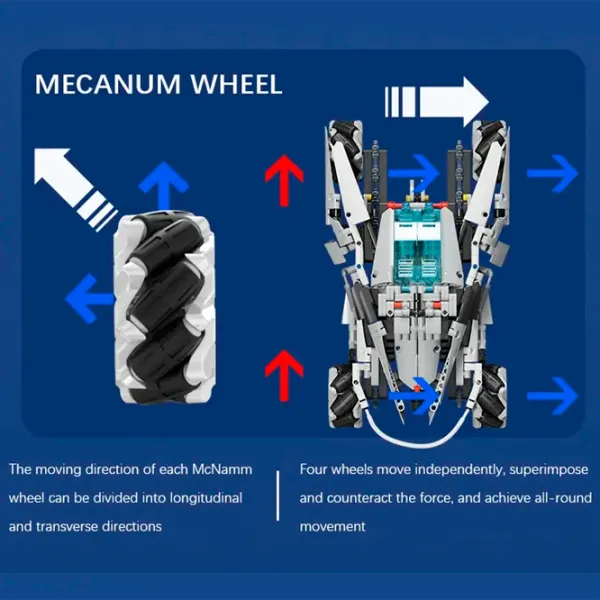 MECANUM WHEEL

The moving direction of each McNamm wheel can be divided into longitudinal and transverse directions

Four wheels move independently, superimpose and counteract the force, and achieve all-round movement