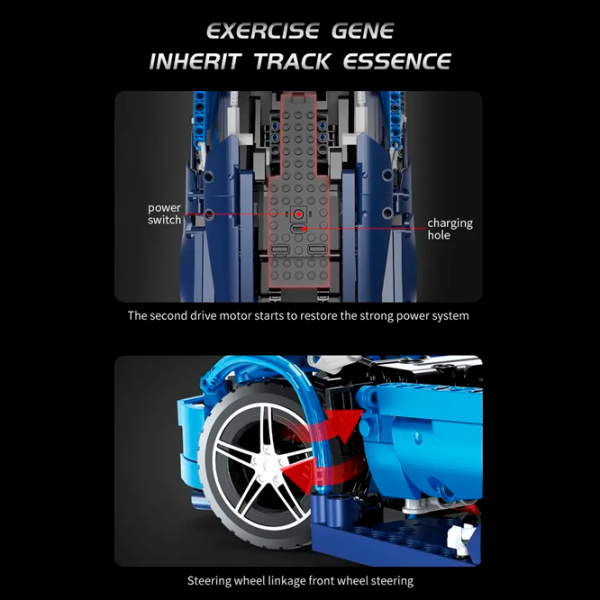 EXERCISE GENE
INHERIT TRACK ESSENCE

power switch

charging hole

The second drive motor starts to restore the strong power system

Steering wheel linkage front wheel steering