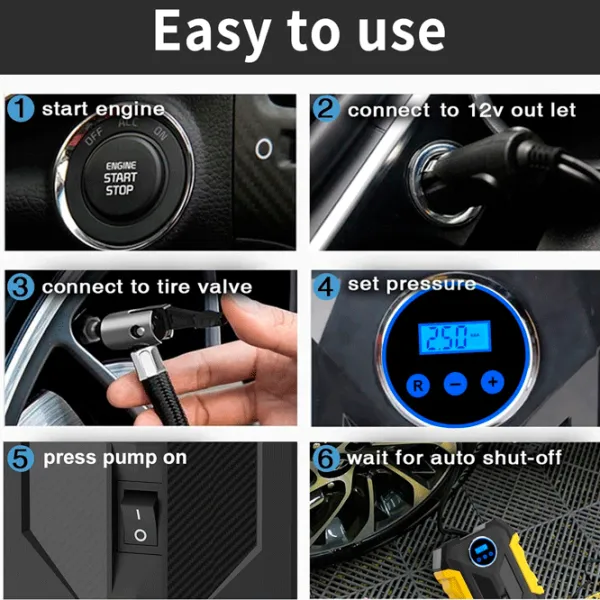 Easy to use

1 start engine

OFF ACC ON

ENGINE START STOP

2 connect to 12v out let

3 connect to tire valve

4 set pressure

2.50

R − +

5 press pump on

I O

6 wait for auto shut-off