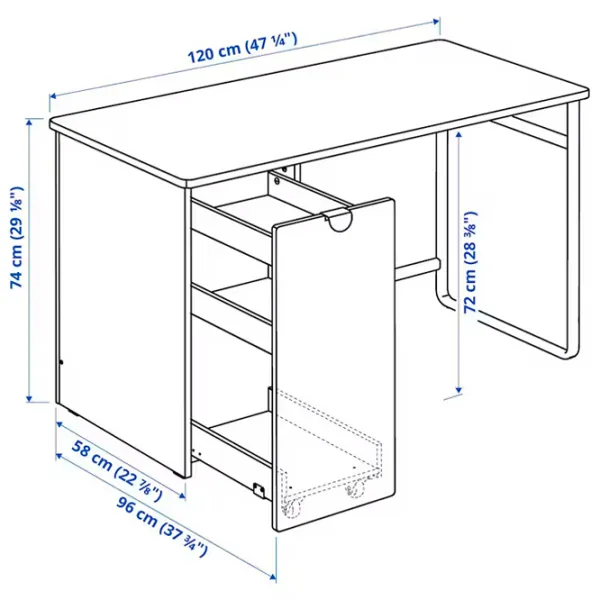 120 cm (47 ¼")

74 cm (29 ⅛")

72 cm (28 ⅜")

58 cm (22 ⅞")

96 cm (37 ¾")