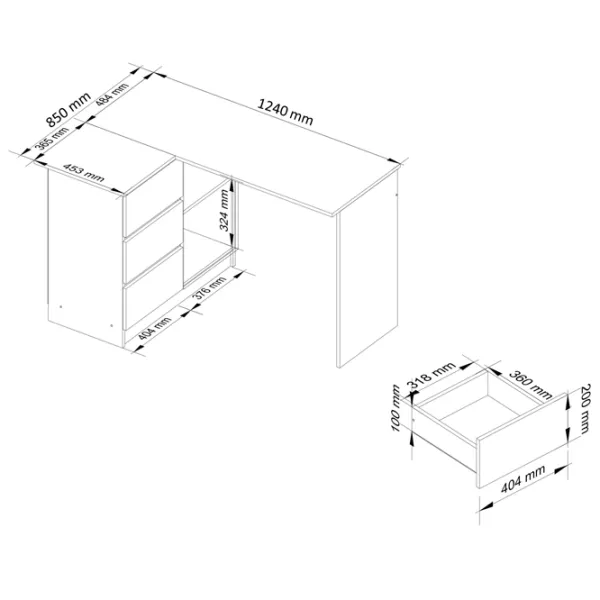 850 mm
484 mm
365 mm
1240 mm
453 mm
324 mm
376 mm
404 mm
318 mm
360 mm
100 mm
200 mm
404 mm